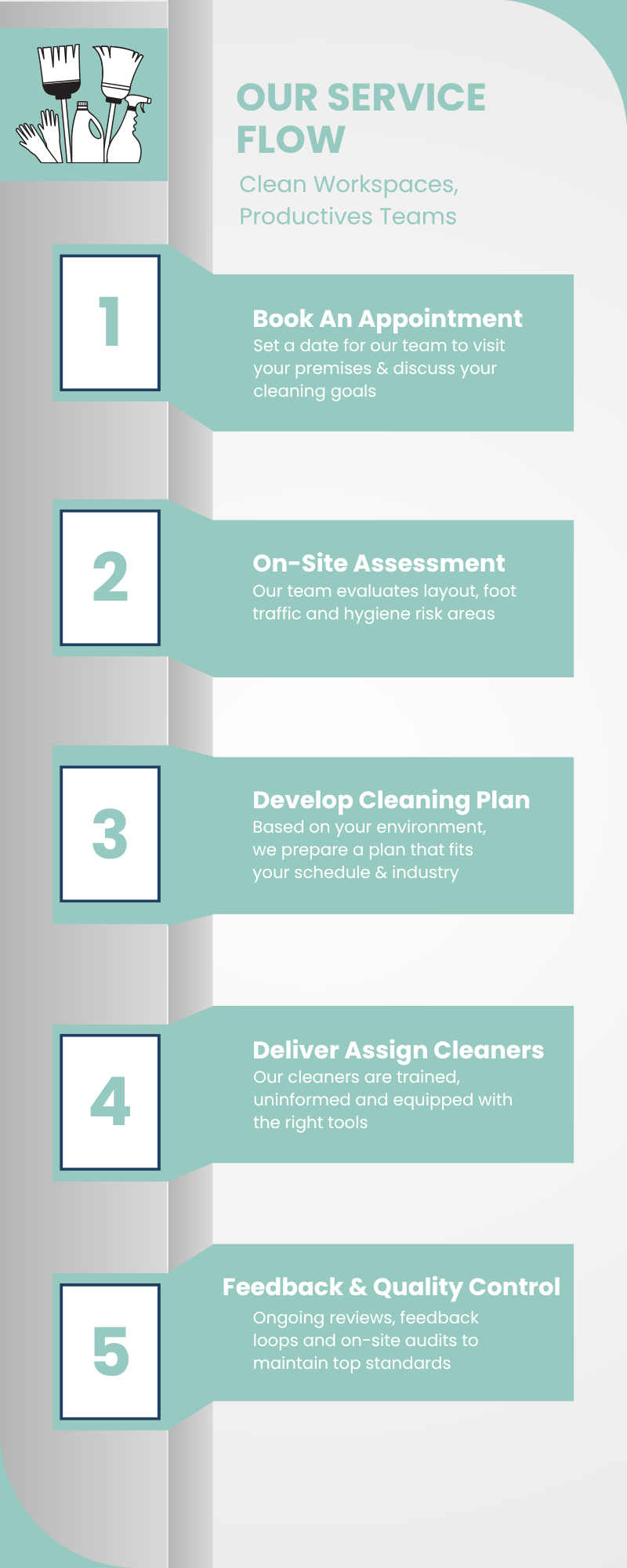 OUR SERVICE FLOW

Clean Workspaces, Productives Teams

1

Book An Appointment
Set a date for our team to visit your premises & discuss your cleaning goals

2

On-Site Assessment
Our team evaluates layout, foot traffic and hygiene risk areas

3

Develop Cleaning Plan
Based on your environment, we prepare a plan that fits your schedule & industry

4

Deliver Assign Cleaners
Our cleaners are trained, uninformed and equipped with the right tools

5

Feedback & Quality Control
Ongoing reviews, feedback loops and on-site audits to maintain top standards